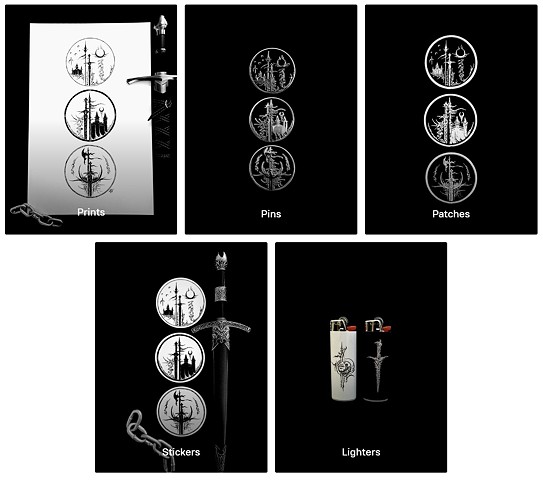 Prints

Pins

Patches

Stickers

Lighters